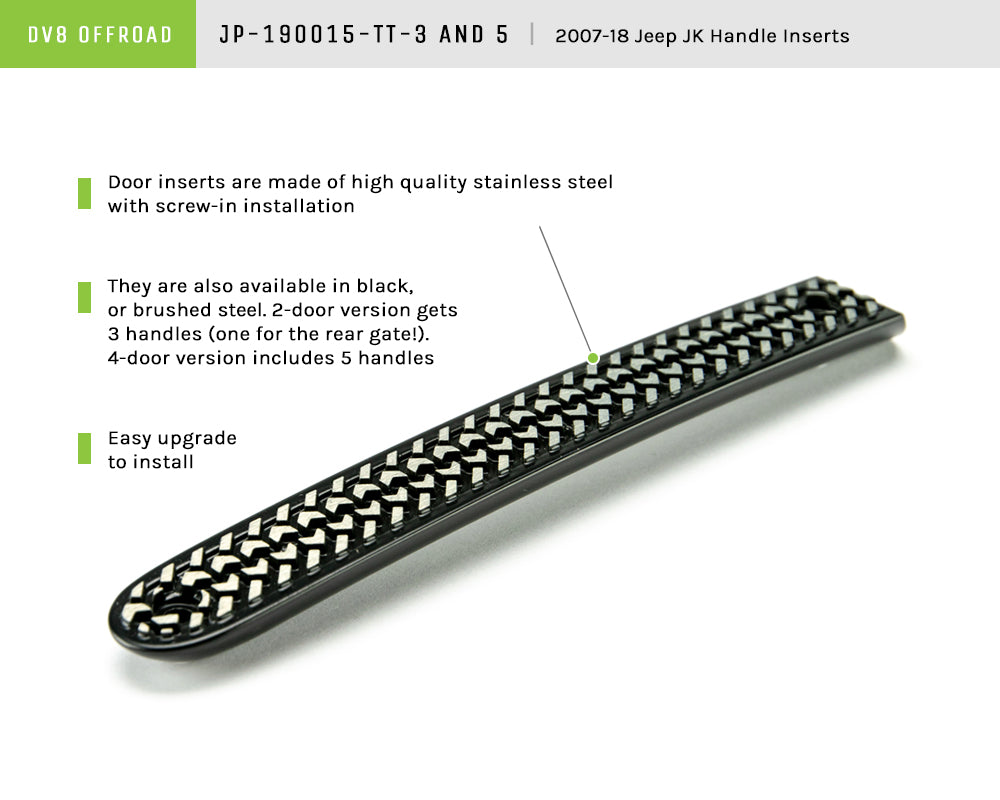 DV8 OFFROAD JP-190015-TT-3 AND 5 | 2007-18 Jeep JK Handle Inserts

Door inserts are made of high quality stainless steel with screw-in installation

They are also available in black, or brushed steel. 2-door version gets 3 handles (one for the rear gate!). 4-door version includes 5 handles

Easy upgrade to install