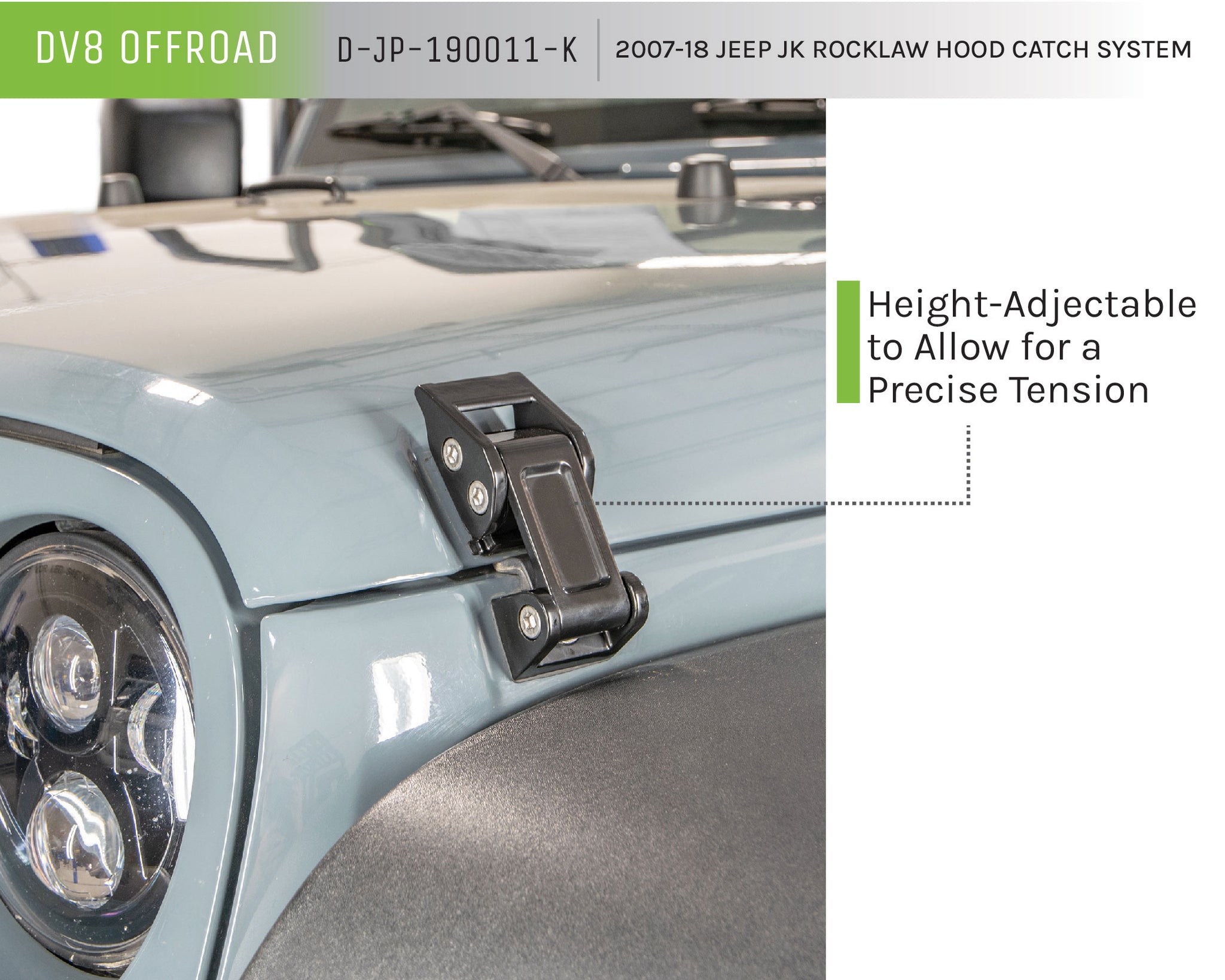 DV8 OFFROAD D-JP-190011-K 2007-18 JEEP JK ROCKLAW HOOD CATCH SYSTEM

Height-Adjectable to Allow for a Precise Tension