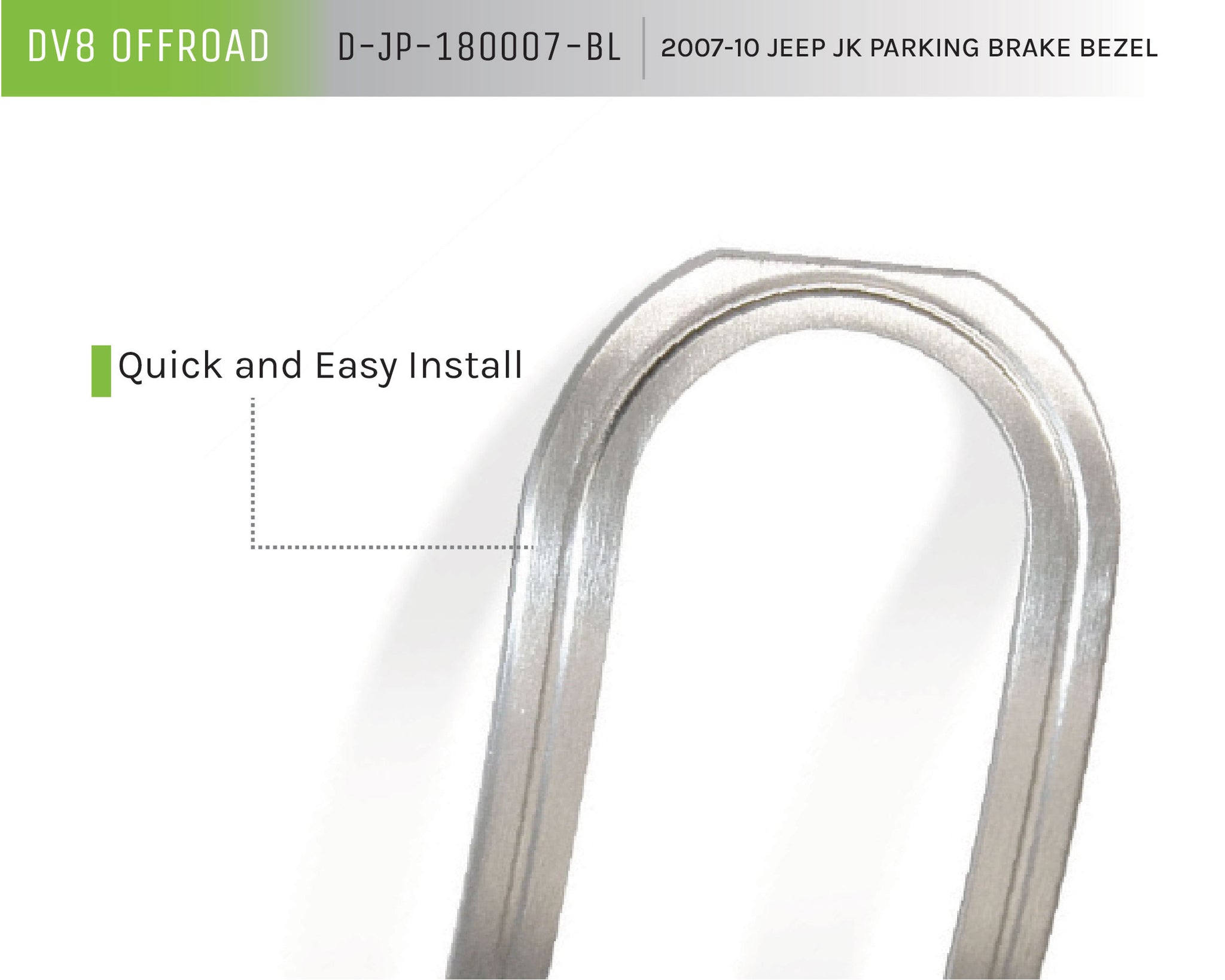 DV8 OFFROAD D-JP-180007-BL 2007-10 JEEP JK PARKING BRAKE BEZEL

Quick and Easy Install